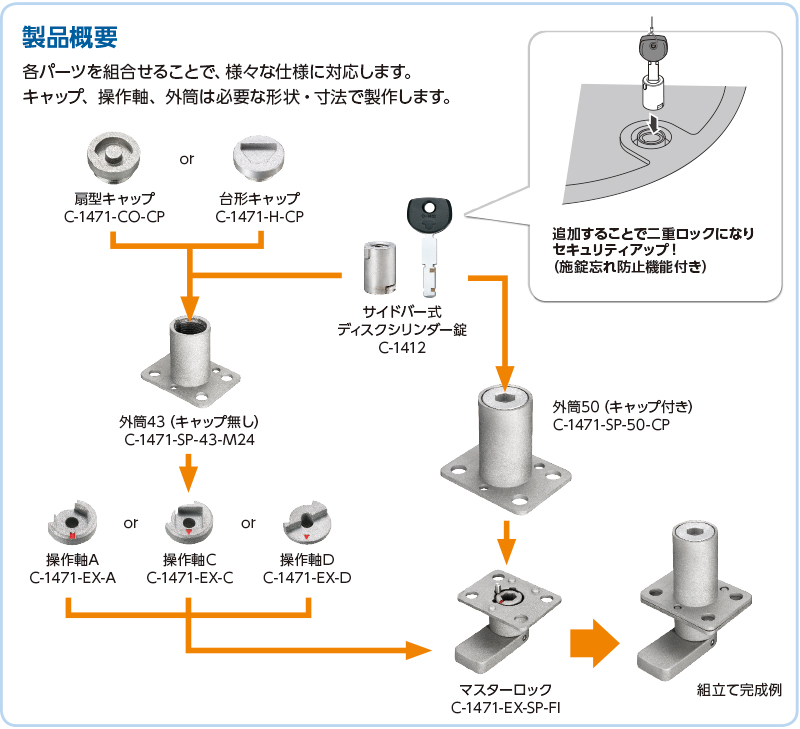 製品概要

各パーツを組合せることで、様々な仕様に対応します。
キャップ、操作軸、外筒は必要な形状・寸法で製作します。

扇型キャップ
C-1471-CO-CP

or

台形キャップ
C-1471-H-CP

追加することで二重ロックになり
セキュリティアップ！
（施錠忘れ防止機能付き）

サイドバー式
ディスクシリンダー錠
C-1412

外筒43（キャップ無し）
C-1471-SP-43-M24

外筒50（キャップ付き）
C-1471-SP-50-CP

操作軸A
C-1471-EX-A

or

操作軸C
C-1471-EX-C

or

操作軸D
C-1471-EX-D

マスターロック
C-1471-EX-SP-FI

組立て完成例